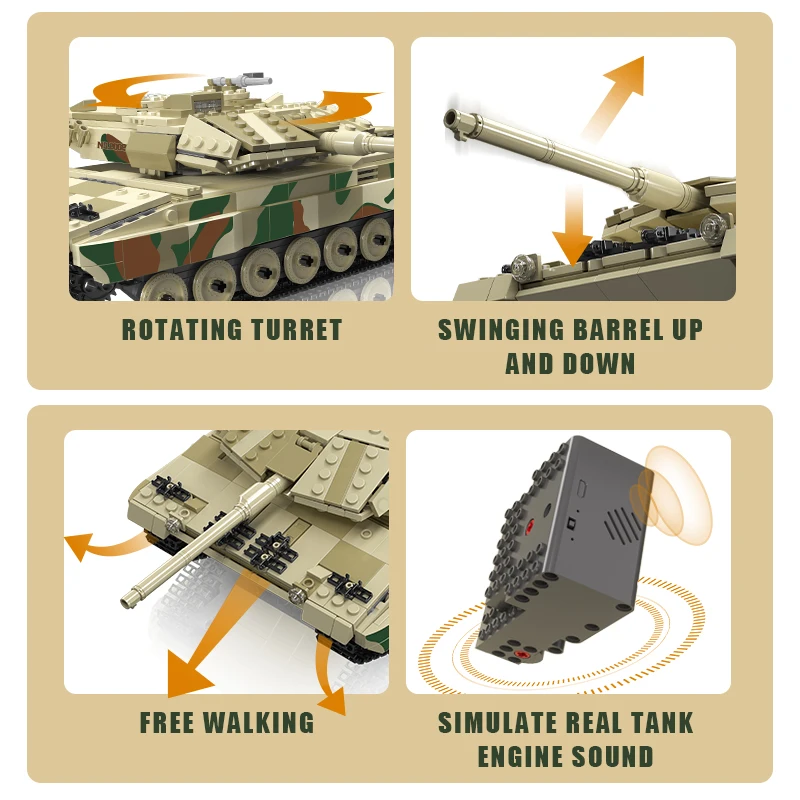 ROTATING TURRET

SWINGING BARREL UP AND DOWN

FREE WALKING

SIMULATE REAL TANK ENGINE SOUND